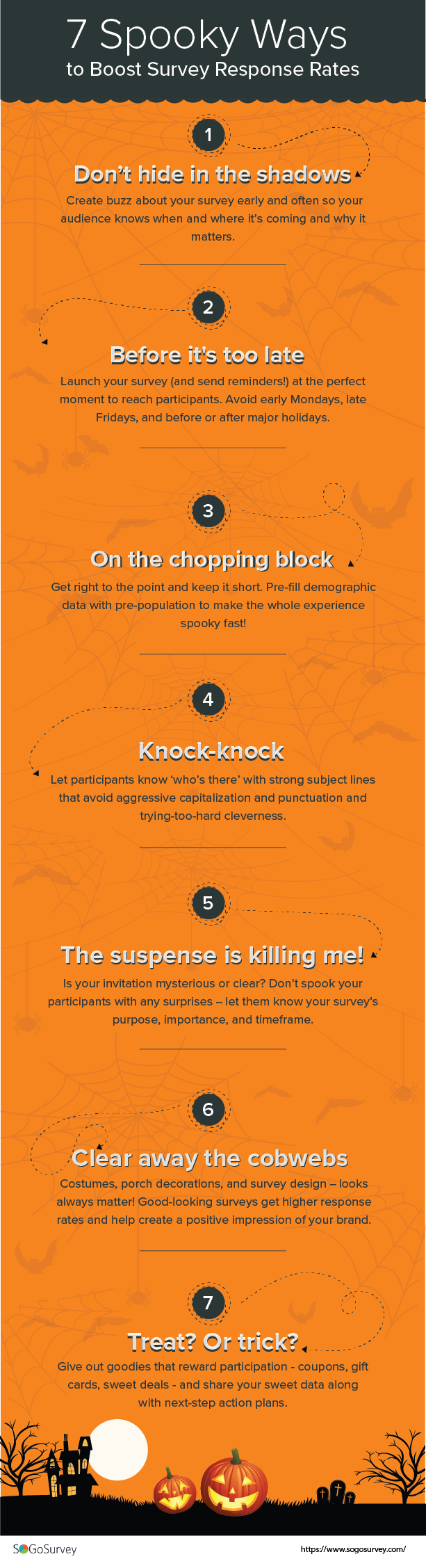 7 Spooky Ways
to Boost Survey Response Rates

1

Don't hide in the shadows

Create buzz about your survey early and often so your audience knows when and where it's coming and why it matters.

2

Before it's too late

Launch your survey (and send reminders!) at the perfect moment to reach participants. Avoid early Mondays, late Fridays, and before or after major holidays.

3

On the chopping block

Get right to the point and keep it short. Pre-fill demographic data with pre-population to make the whole experience spooky fast!

4

Knock-knock

Let participants know 'who's there' with strong subject lines that avoid aggressive capitalization and punctuation and trying-too-hard cleverness.

5

The suspense is killing me!

Is your invitation mysterious or clear? Don't spook your participants with any surprises – let them know your survey's purpose, importance, and timeframe.

6

Clear away the cobwebs

Costumes, porch decorations, and survey design – looks always matter! Good-looking surveys get higher response rates and help create a positive impression of your brand.

7

Treat? Or trick?

Give out goodies that reward participation - coupons, gift cards, sweet deals - and share your sweet data along with next-step action plans.

SoGoSurvey

https://www.sogosurvey.com/